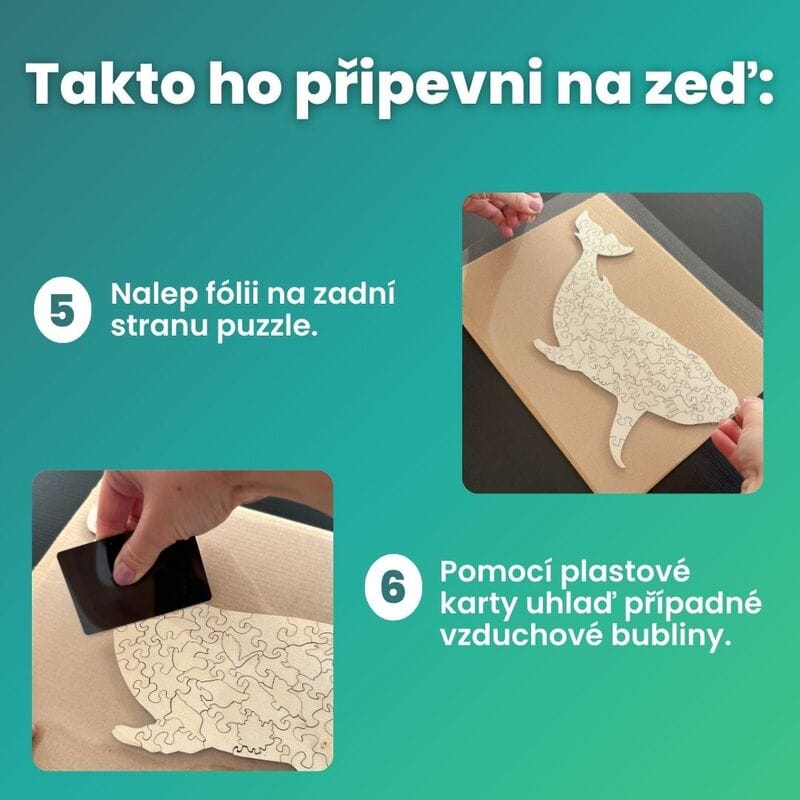 Takto ho připevni na zeď:

5 Nalep fólii na zadní stranu puzzle.

6 Pomocí plastové karty uhlaď případné vzduchové bubliny.